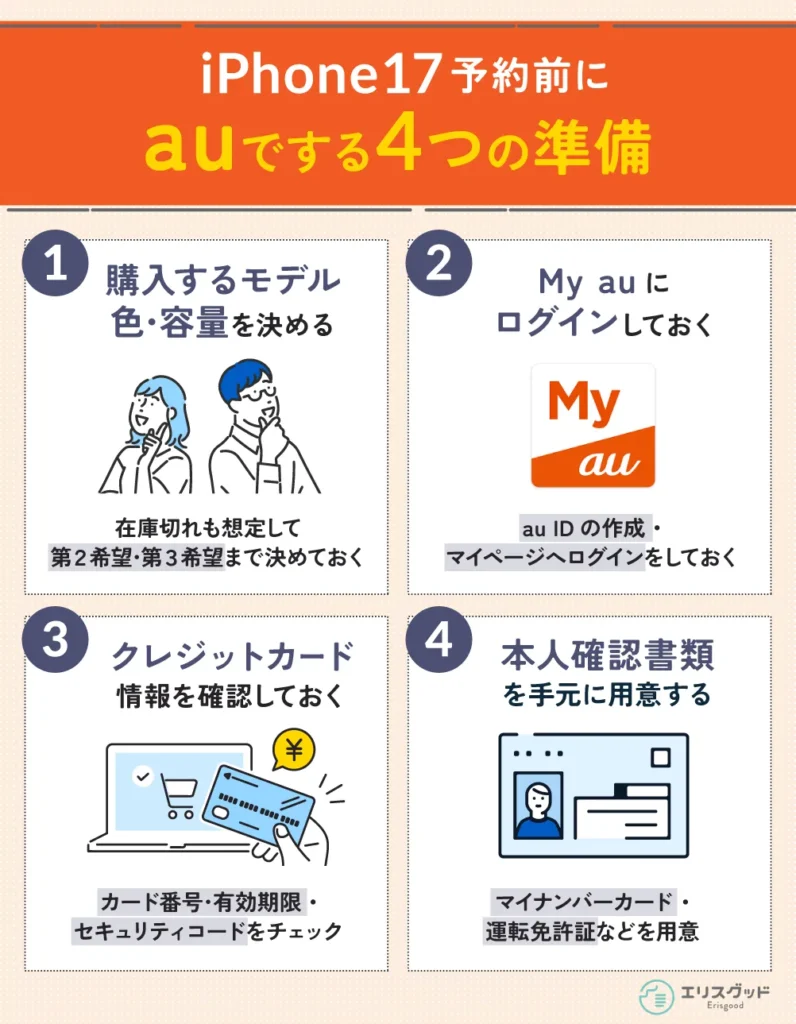 iPhone17 予約前に
auでする4つの準備

1
購入するモデル
色・容量を決める

在庫切れも想定して
第2希望・第3希望まで決めておく

2
My au に
ログインしておく

My
au

au ID の作成・
マイページへログインをしておく

3
クレジットカード
情報を確認しておく

¥

カード番号・有効期限・
セキュリティコードをチェック

4
本人確認書類
を手元に用意する

マイナンバーカード・
運転免許証などを用意

エリスグッド
Erisgood