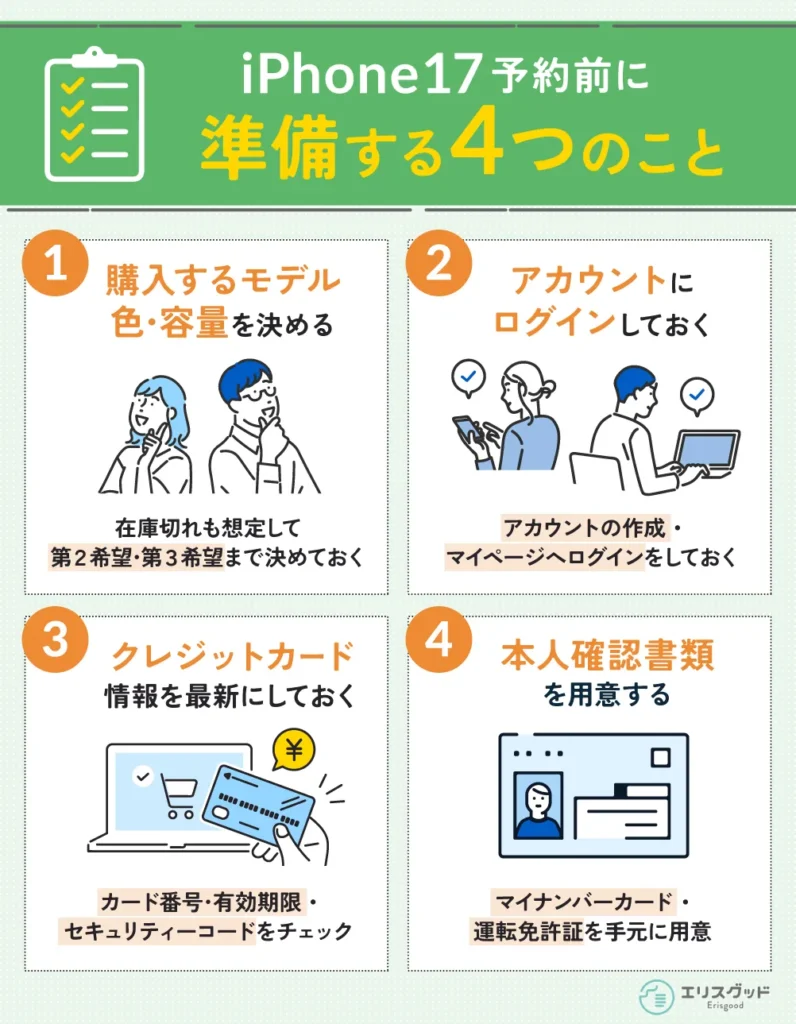 iPhone17 予約前に
準備する4つのこと

1
購入するモデル
色・容量を決める

在庫切れも想定して
第２希望・第３希望まで決めておく

2
アカウントに
ログインしておく

アカウントの作成・
マイページへログインをしておく

3
クレジットカード
情報を最新にしておく

¥

カード番号・有効期限・
セキュリティーコードをチェック

4
本人確認書類
を用意する

マイナンバーカード・
運転免許証を手元に用意

エリスグッド
Erisgood