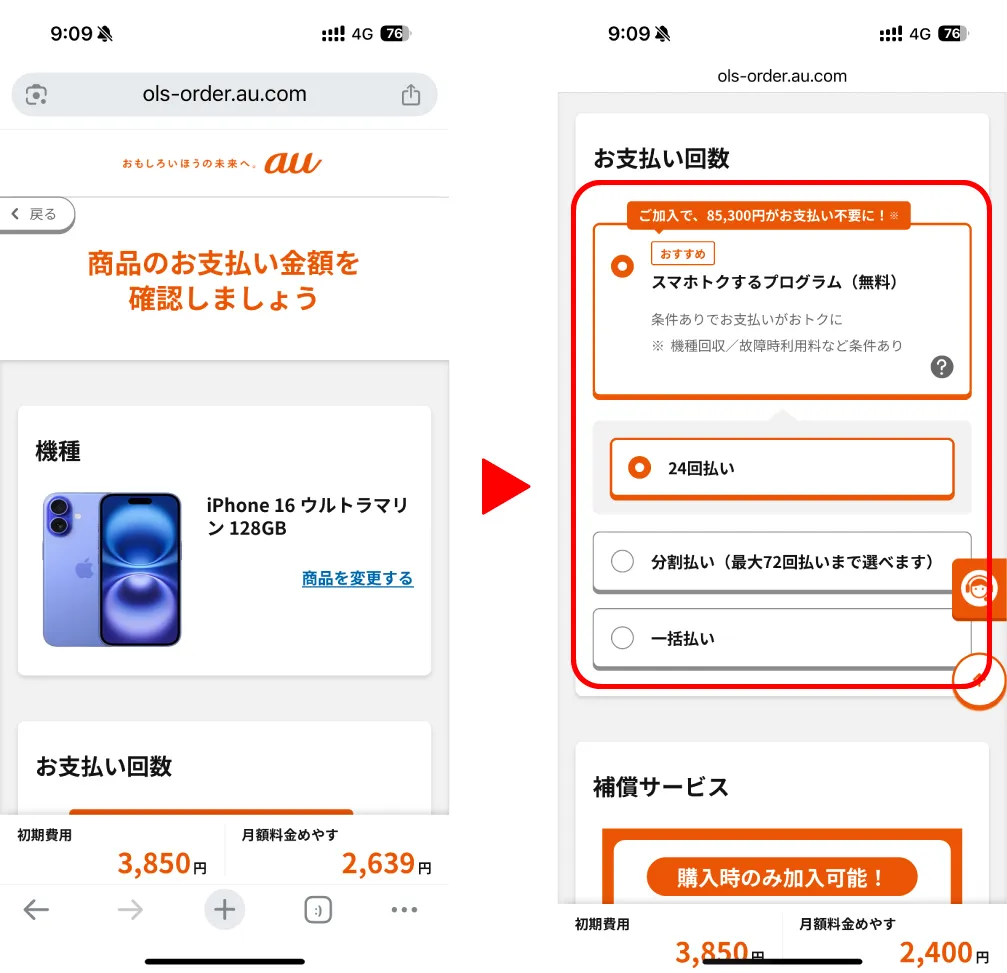 9:09 4G 76

ols-order.au.com

おもしろいほうの未来へ。au

戻る

商品のお支払い金額を確認しましょう

機種

iPhone 16 ウルトラマリン 128GB

商品を変更する

お支払い回数

初期費用
3,850円

月額料金めやす
2,639円

9:09 4G 76

ols-order.au.com

お支払い回数

ご加入で、85,300円がお支払い不要に！※

おすすめ

スマホトクするプログラム（無料）

条件ありでお支払いがおトクに

※ 機種回収／故障時利用料など条件あり

24回払い

分割払い（最大72回払いまで選べます）

一括払い

補償サービス

購入時のみ加入可能！

初期費用
3,850円

月額料金めやす
2,400円